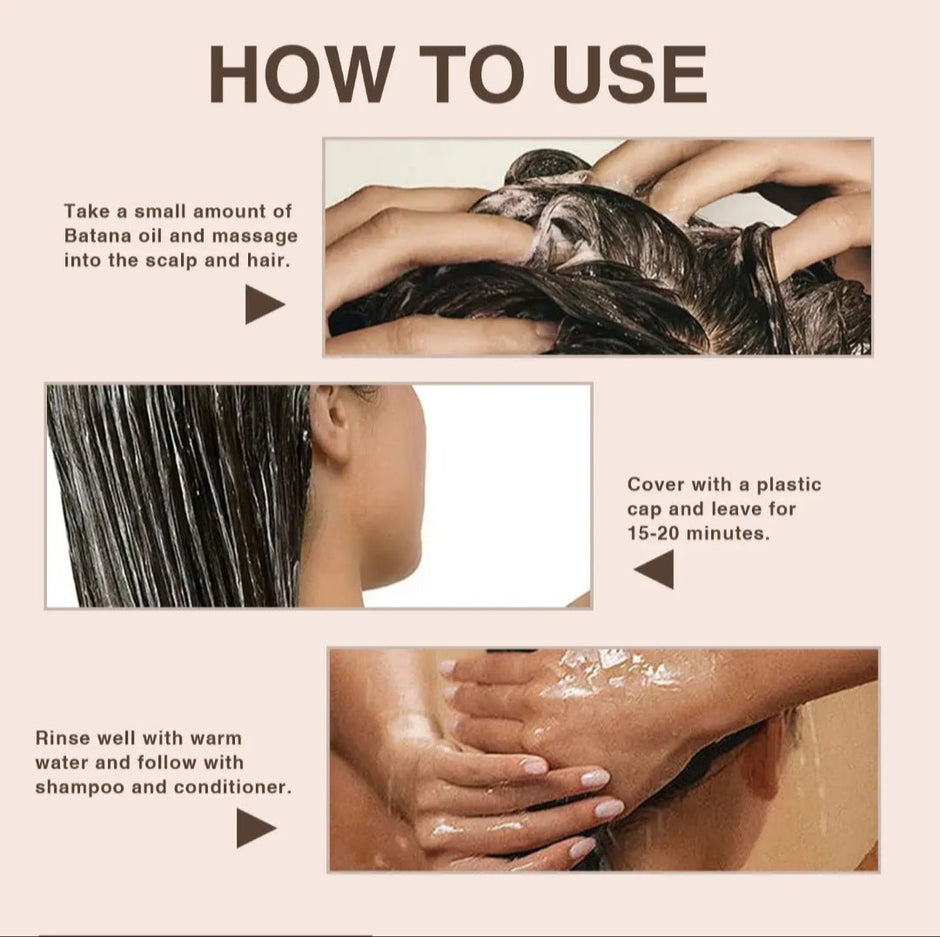 HOW TO USE

Take a small amount of Batana oil and massage into the scalp and hair.

Cover with a plastic cap and leave for 15-20 minutes.

Rinse well with warm water and follow with shampoo and conditioner.